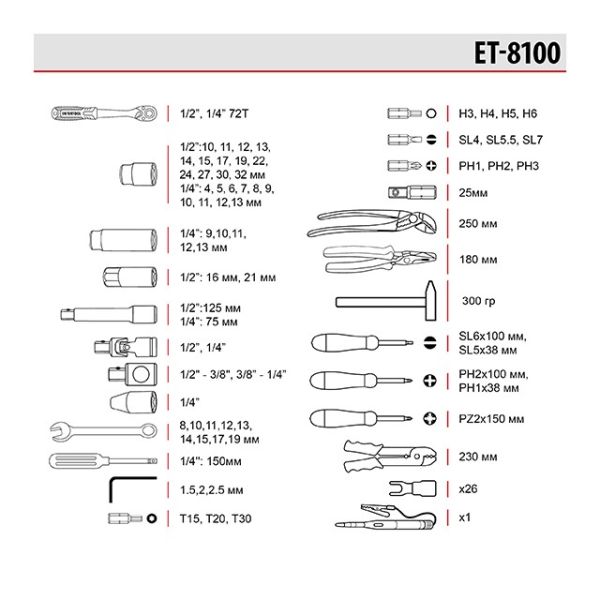 ET-8100

1/2", 1/4" 72T

1/2":10, 11, 12, 13, 14, 15, 17, 19, 22, 24, 27, 30, 32 мм
1/4": 4, 5, 6, 7, 8, 9, 10, 11, 12,13 мм

1/4": 9,10,11, 12,13 мм

1/2": 16 мм, 21 мм

1/2":125 мм
1/4": 75 мм

1/2", 1/4"

1/2" - 3/8", 3/8" - 1/4"

1/4"

8,10,11,12,13, 14,15,17,19 мм

1/4": 150мм

1.5,2,2.5 мм

T15, T20, T30

H3, H4, H5, H6

SL4, SL5.5, SL7

PH1, PH2, PH3

25мм

250 мм

180 мм

300 гр

SL6x100 мм, SL5x38 мм

PH2x100 мм, PH1x38 мм

PZ2x150 мм

230 мм

x26

x1